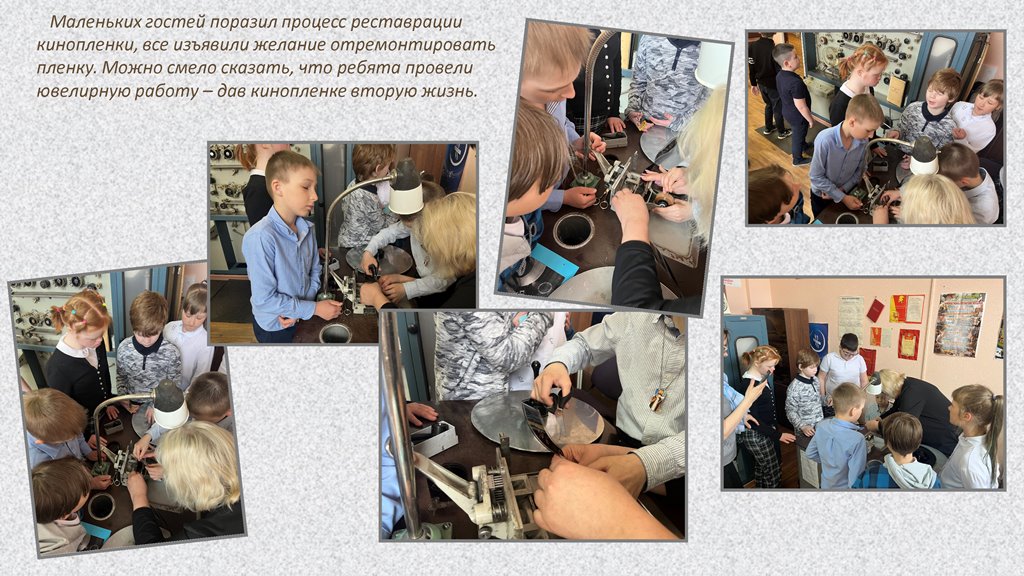 Маленьких гостей поразил процесс реставрации кинопленки, все изъявили желание отремонтировать пленку. Можно смело сказать, что ребята провели ювелирную работу – дав кинопленке вторую жизнь.