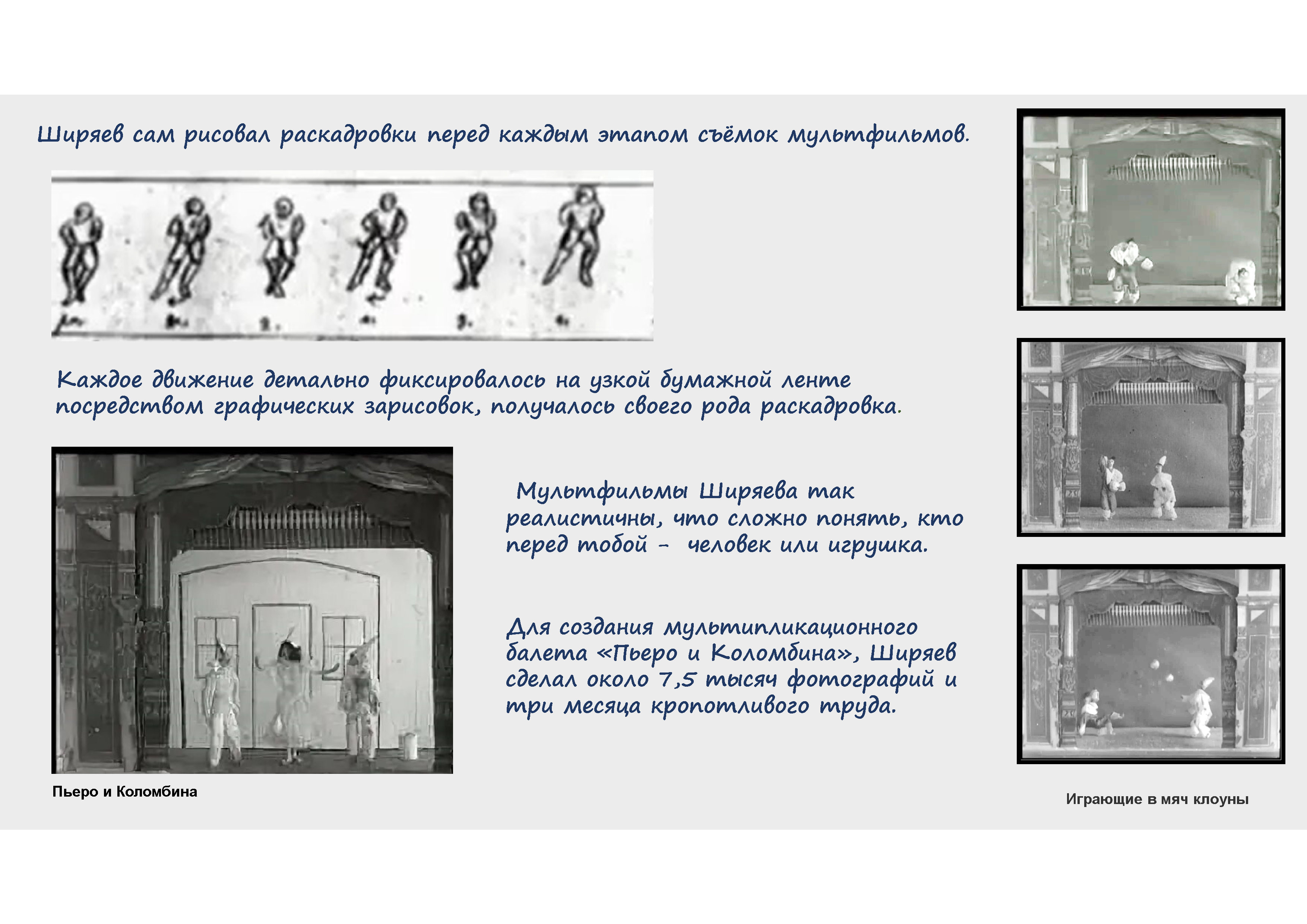 Ширяев сам рисовал раскадровки перед каждым этапом съёмок мультфильмов.

Каждое движение детально фиксировалось на узкой бумажной ленте посредством графических зарисовок, получалось своего рода раскадровка.

Мультфильмы Ширяева так реалистичны, что сложно понять, кто перед тобой – человек или игрушка.

Для создания мультипликационного балета «Пьеро и Коломбина», Ширяев сделал около 7,5 тысяч фотографий и три месяца кропотливого труда.

Пьеро и Коломбина

Играющие в мяч клоуны