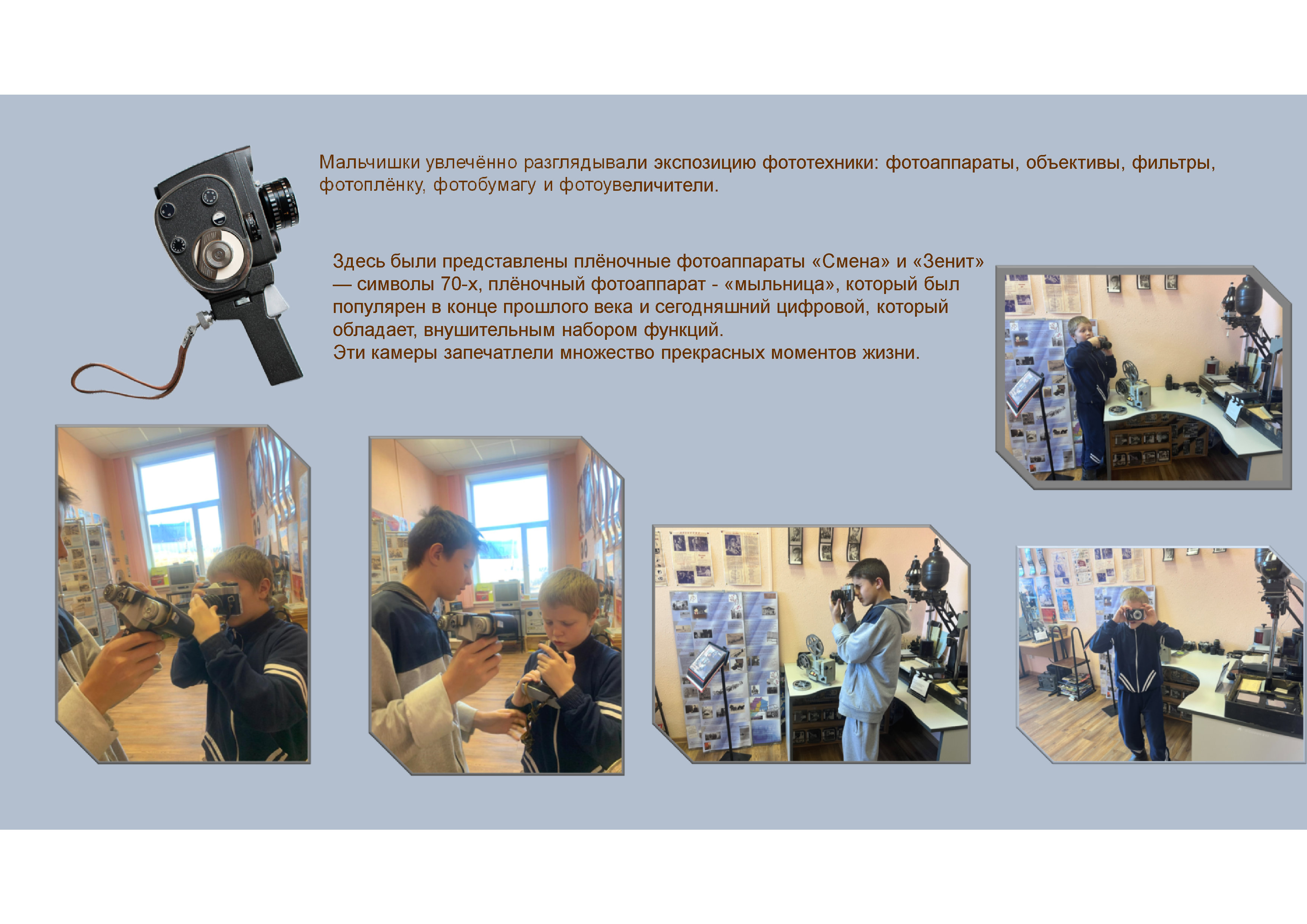 Мальчишки увлечённо разглядывали экспозицию фототехники: фотоаппараты, объективы, фильтры, фотоплёнку, фотобумагу и фотоувеличители.

Здесь были представлены плёночные фотоаппараты «Смена» и «Зенит» — символы 70-х, плёночный фотоаппарат - «мыльница», который был популярен в конце прошлого века и сегодняшний цифровой, который обладает, внушительным набором функций.
Эти камеры запечатлели множество прекрасных моментов жизни.