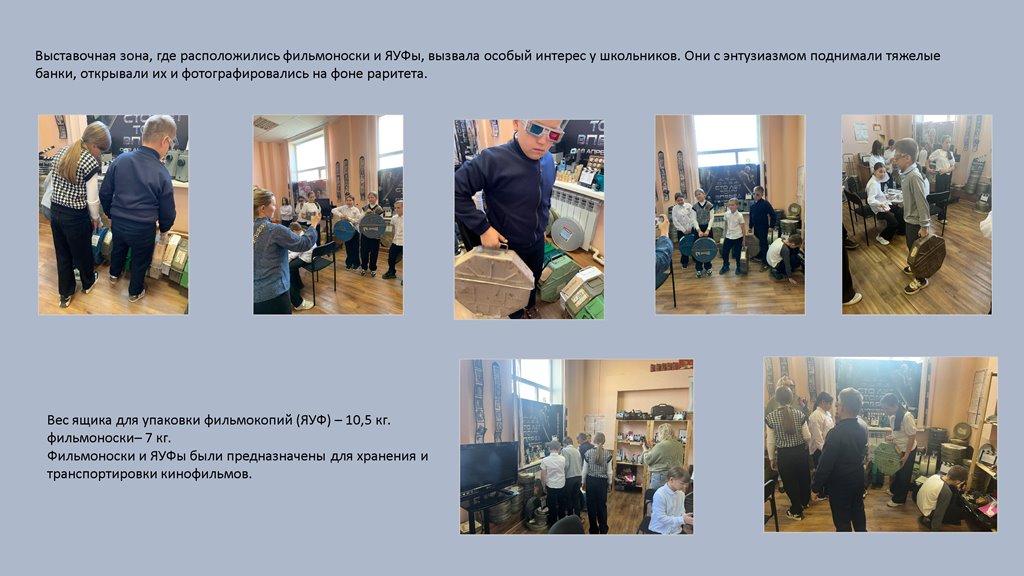 Выставочная зона, где расположились фильмоноски и ЯУФы, вызвала особый интерес у школьников. Они с энтузиазмом поднимали тяжелые банки, открывали их и фотографировались на фоне раритета.

Вес ящика для упаковки фильмокопий (ЯУФ) – 10,5 кг.
фильмоноски– 7 кг.
Фильмоноски и ЯУФы были предназначены для хранения и транспортировки кинофильмов.