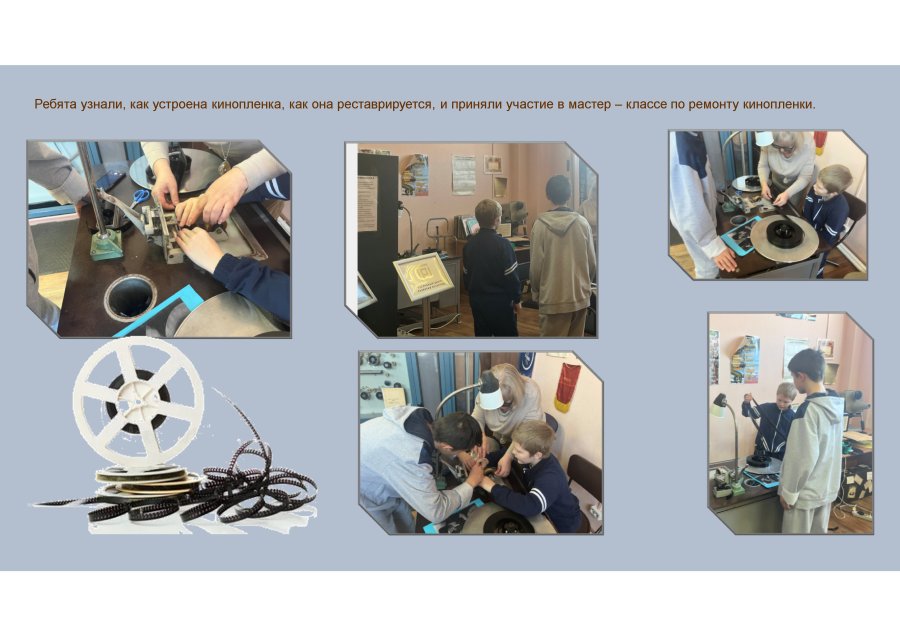 Ребята узнали, как устроена кинопленка, как она реставрируется, и приняли участие в мастер – классе по ремонту кинопленки.