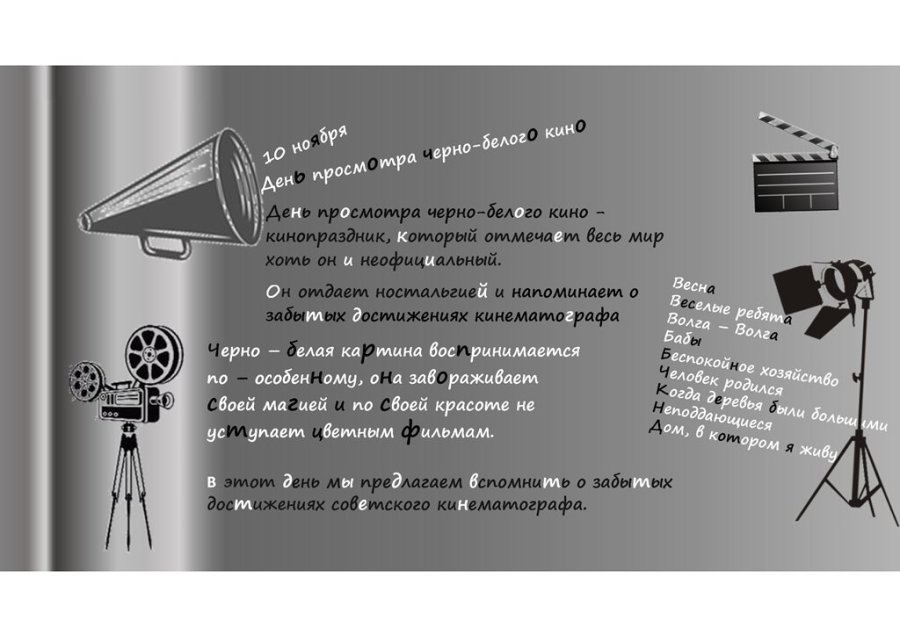 10 ноября
День просмотра черно-белого кино

День просмотра черно-белого кино – кинопраздник, который отмечает весь мир хоть он и неофициальный.

Он отдает ностальгией и напоминает о забытых достижениях кинематографа

Черно – белая картина воспринимается по – особенному, она завораживает своей магией и по своей красоте не уступает цветным фильмам.

В этот день мы предлагаем вспомнить о забытых достижениях советского кинематографа.

Весна
Веселые ребята
Волга – Волга
Бабы
Беспокойное хозяйство
Человек родился
Когда деревья были большими
Неподдающиеся
Дом, в котором я живу